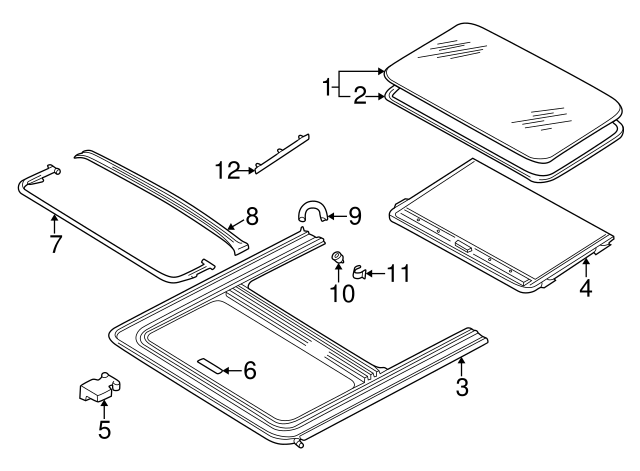 1
2
12
8
9
7
10
11
4
6
3
5