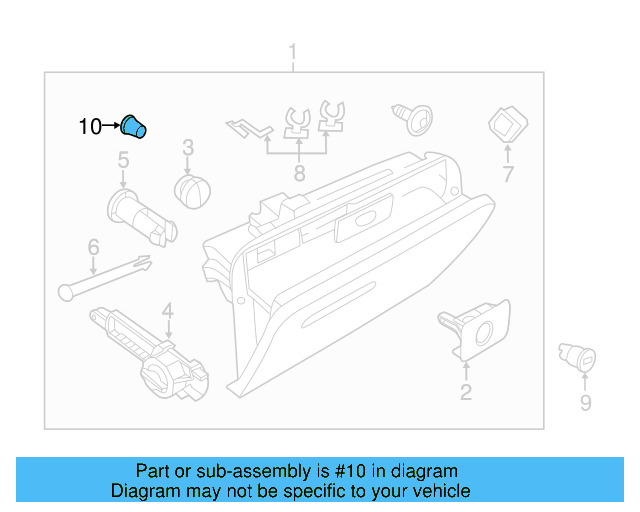 1
10
3
5
8
7
6
4
2
9

Part or sub-assembly is #10 in diagram
Diagram may not be specific to your vehicle