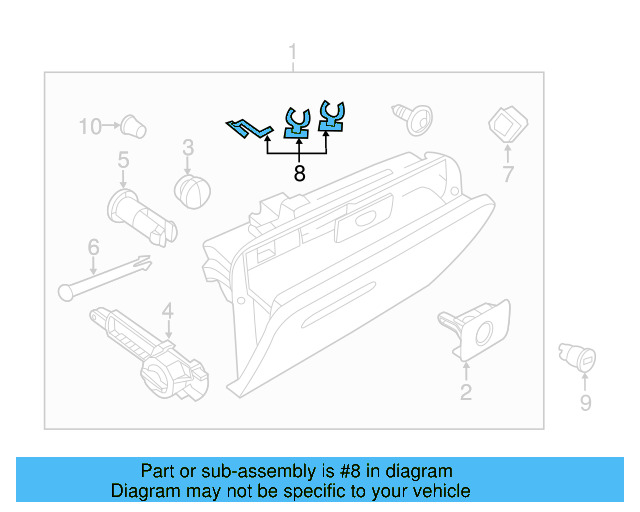 1
10
3
5
8
7
6
4
2
9

Part or sub-assembly is #8 in diagram
Diagram may not be specific to your vehicle