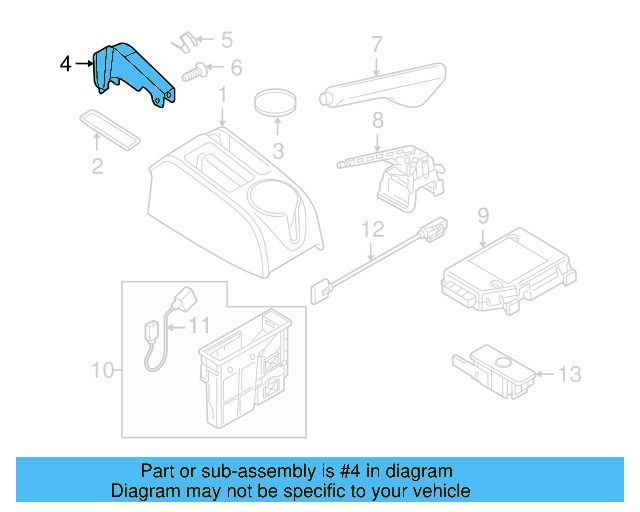 4
5
6
7
1
8
3
2
12
9
11
10
13

Part or sub-assembly is #4 in diagram
Diagram may not be specific to your vehicle