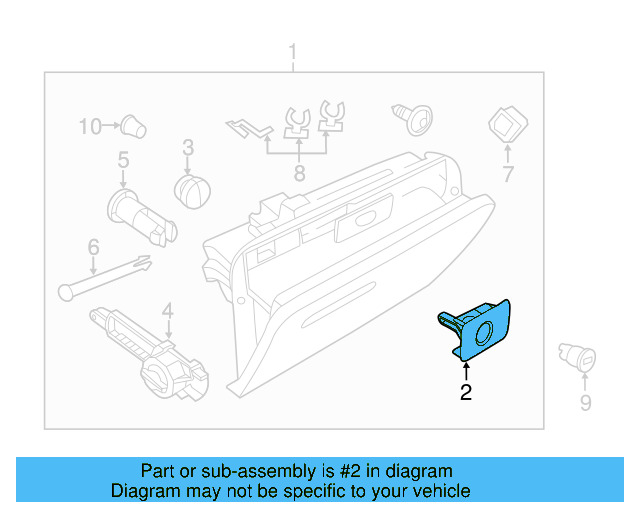 1
10
3
5
8
7
6
4
2
9

Part or sub-assembly is #2 in diagram
Diagram may not be specific to your vehicle