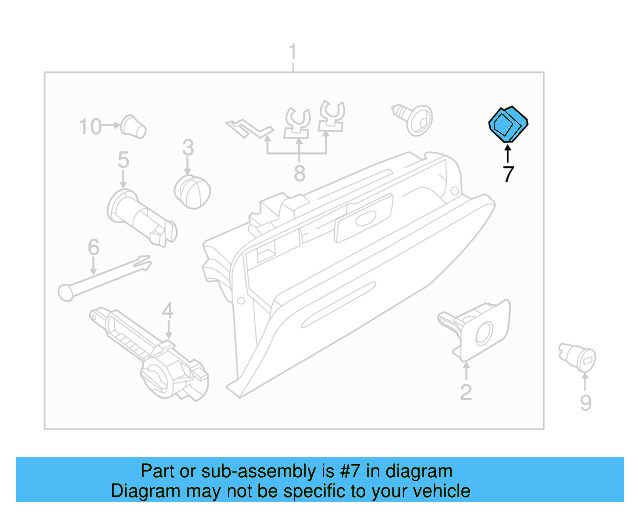 1
10
3
8
7
5
6
4
2
9

Part or sub-assembly is #7 in diagram
Diagram may not be specific to your vehicle