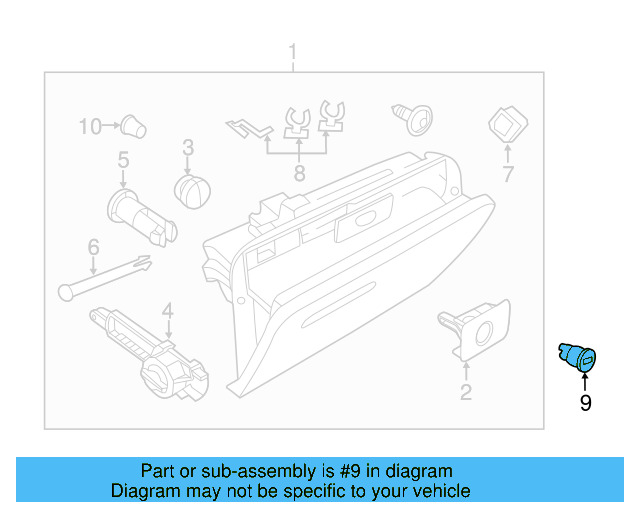 1
10
3
5
8
7
6
4
2
9

Part or sub-assembly is #9 in diagram
Diagram may not be specific to your vehicle