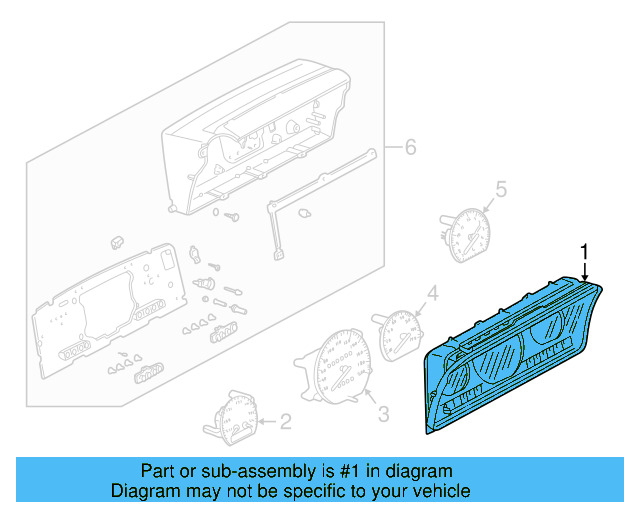 6

5

1

4

3

2

Part or sub-assembly is #1 in diagram
Diagram may not be specific to your vehicle