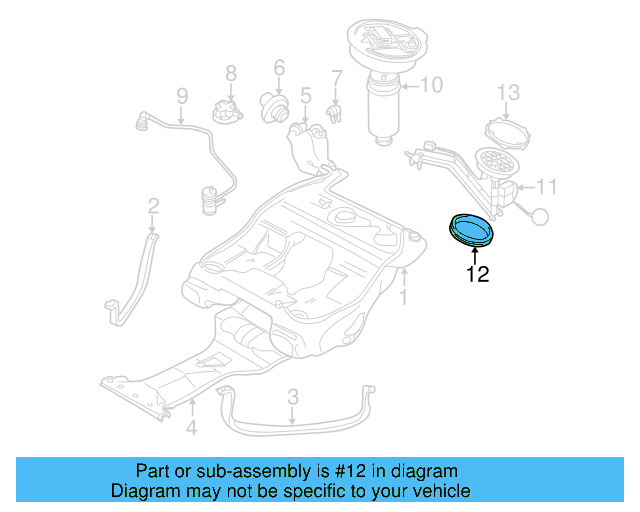 8
6
7
10
9
5
13
11
2
12
1
3
4

Part or sub-assembly is #12 in diagram
Diagram may not be specific to your vehicle