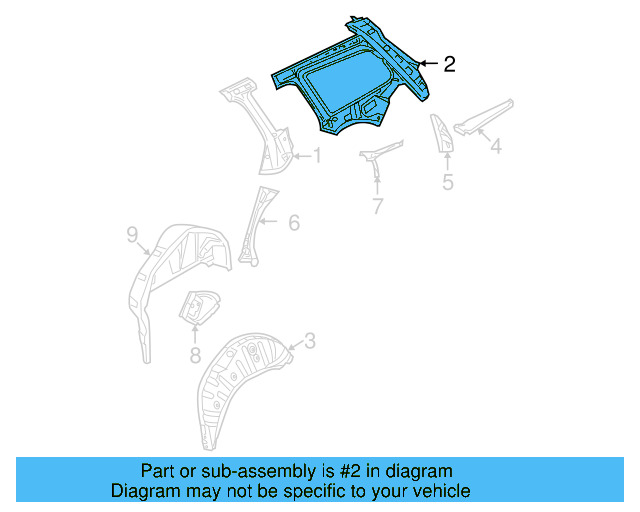 2
1
4
5
7
6
9
8
3

Part or sub-assembly is #2 in diagram
Diagram may not be specific to your vehicle