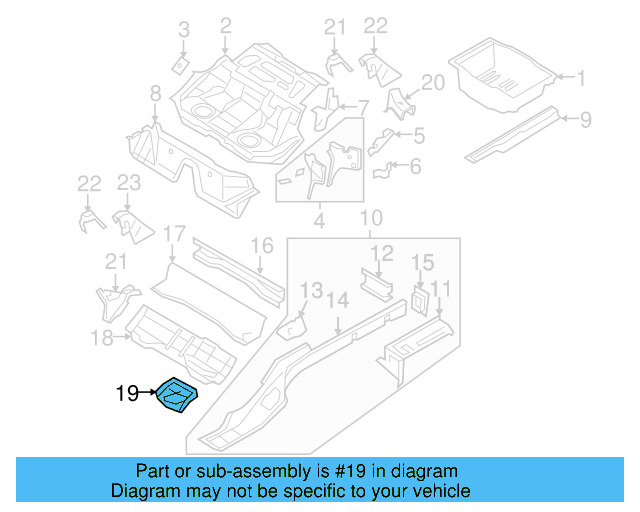 3
2
21
22
1
20
8
7
9
5
6
22
23
4
10
17
16
12
15
21
13
14
11
18
19

Part or sub-assembly is #19 in diagram
Diagram may not be specific to your vehicle