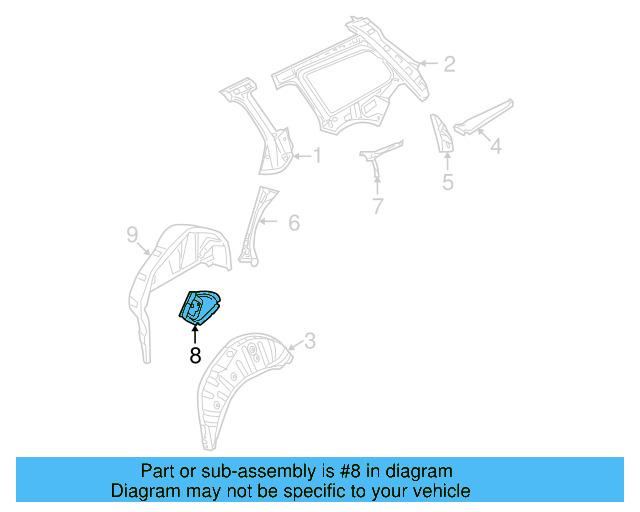 2

1

4

5

7

6

9

8

3

Part or sub-assembly is #8 in diagram
Diagram may not be specific to your vehicle