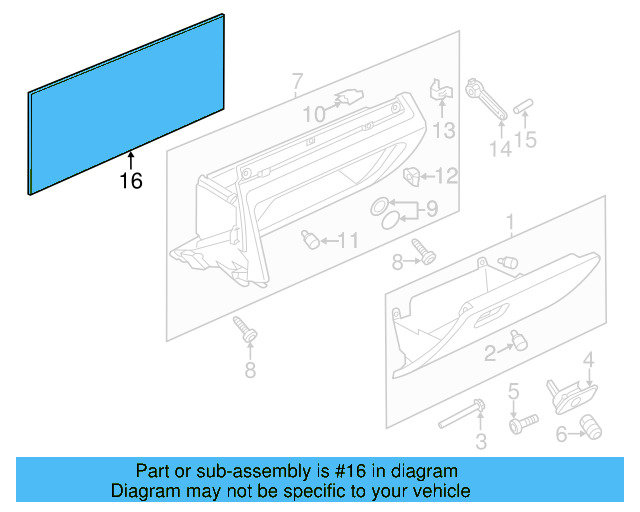 16

7

10

13

14

15

12

9

11

8

1

8

2

4

5

3

6

Part or sub-assembly is #16 in diagram
Diagram may not be specific to your vehicle