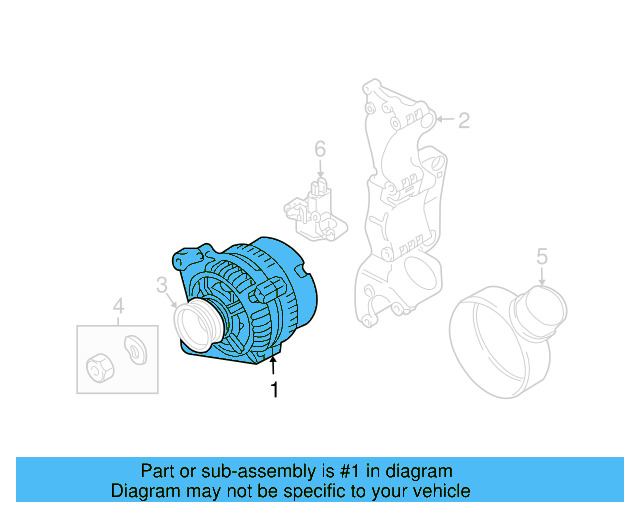 2

6

5

3

4

1

Part or sub-assembly is #1 in diagram
Diagram may not be specific to your vehicle