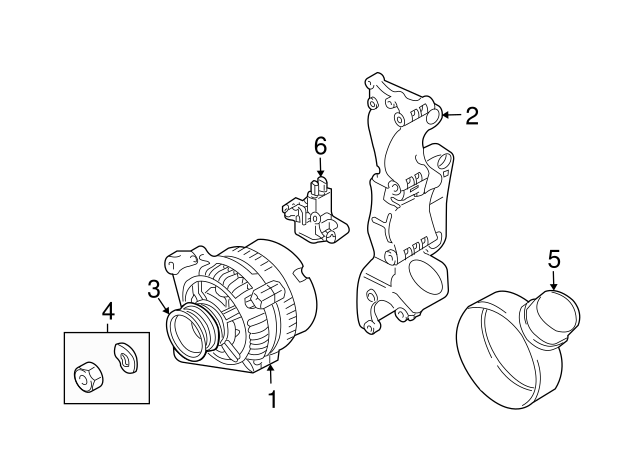 2
6
5
3
4
1