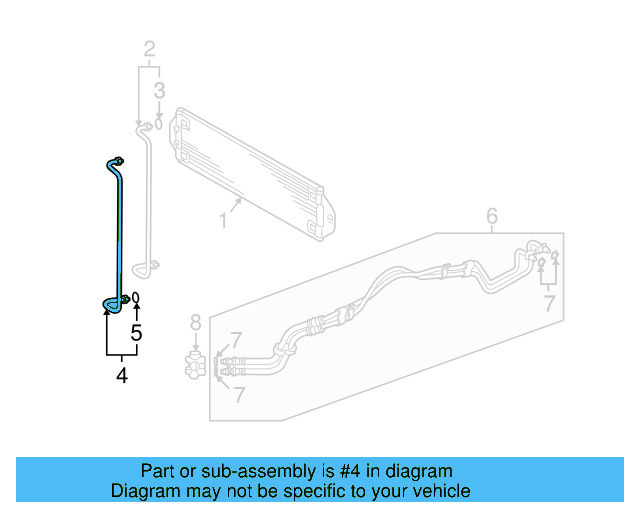 2
3
1
6
7
5
4
8
7
7

Part or sub-assembly is #4 in diagram
Diagram may not be specific to your vehicle