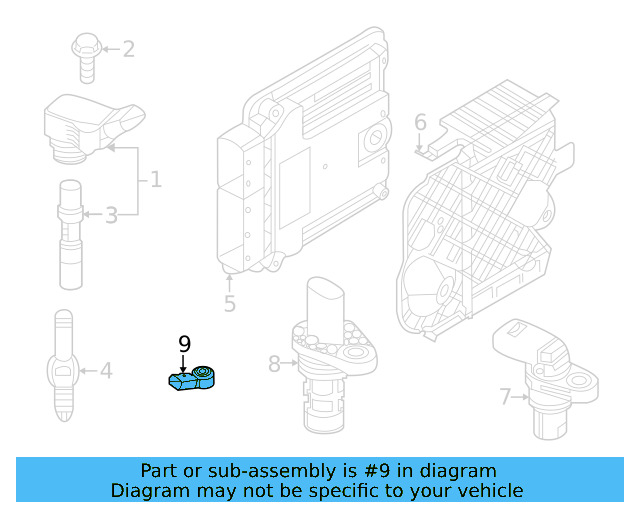 2

1

3

6

5

4

9

8

7

Part or sub-assembly is #9 in diagram
Diagram may not be specific to your vehicle