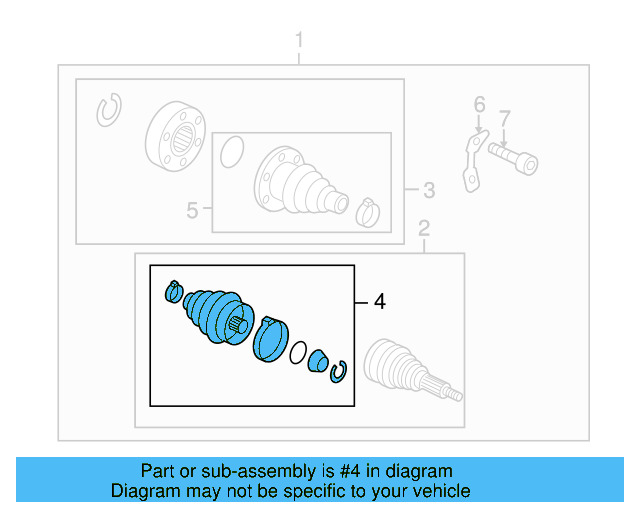 1
6
7
3
5
2
4

Part or sub-assembly is #4 in diagram
Diagram may not be specific to your vehicle