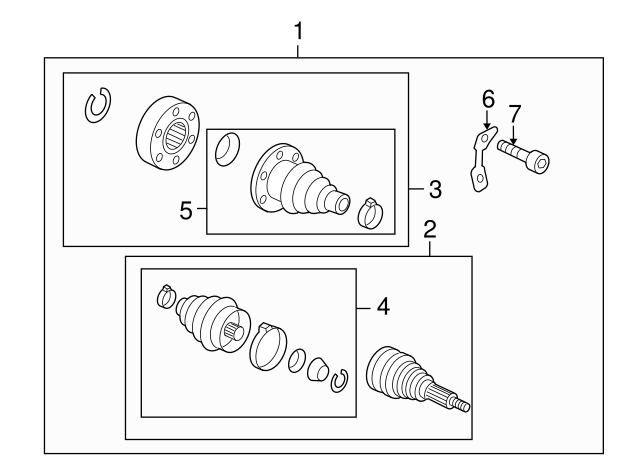 1
6
7
3
5
2
4