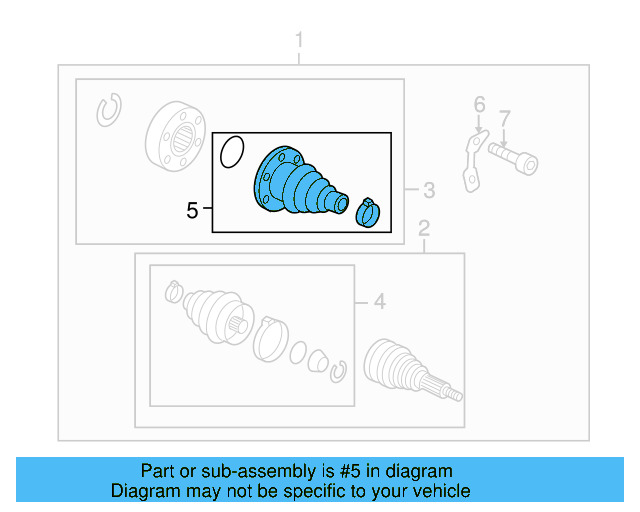 1
6
7
3
5
2
4

Part or sub-assembly is #5 in diagram
Diagram may not be specific to your vehicle