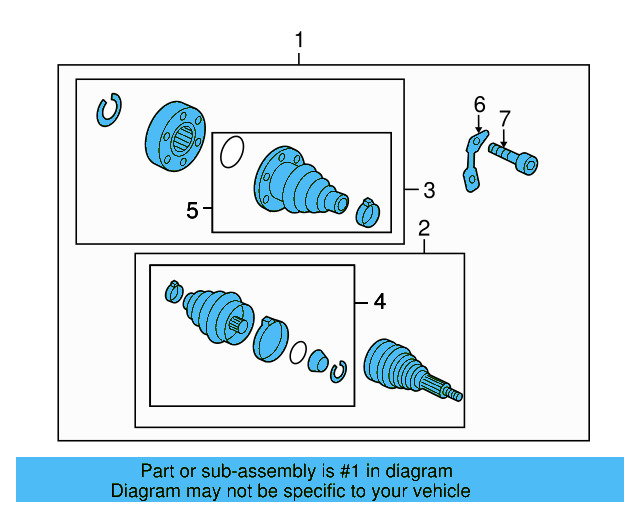 1
6
7
3
5
2
4

Part or sub-assembly is #1 in diagram
Diagram may not be specific to your vehicle