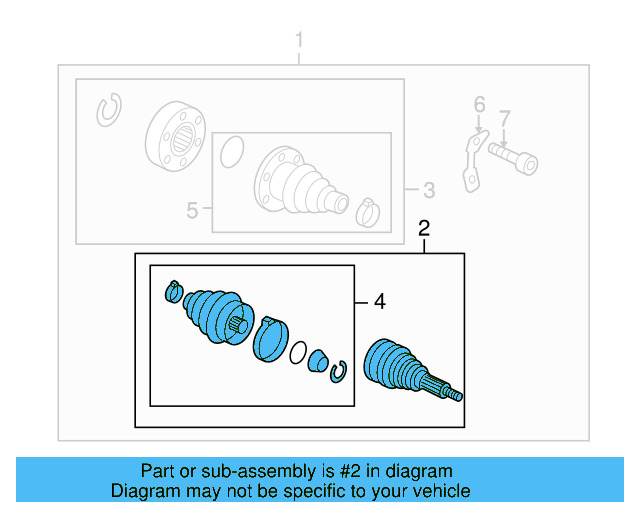 1
6
7
3
5
2
4

Part or sub-assembly is #2 in diagram
Diagram may not be specific to your vehicle