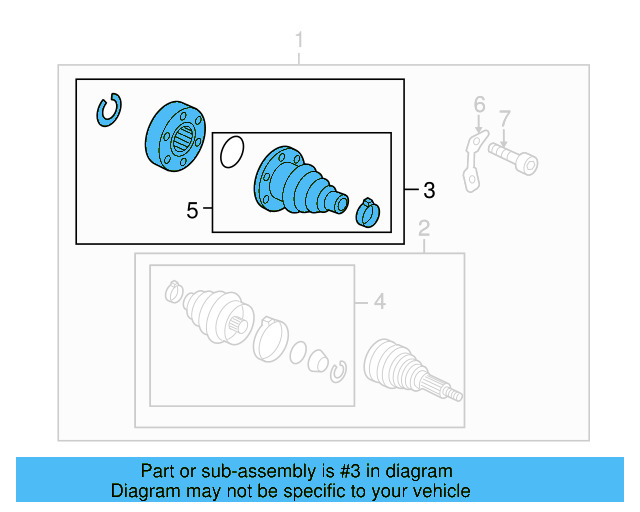 1
6
7
3
5
2
4
Part or sub-assembly is #3 in diagram
Diagram may not be specific to your vehicle