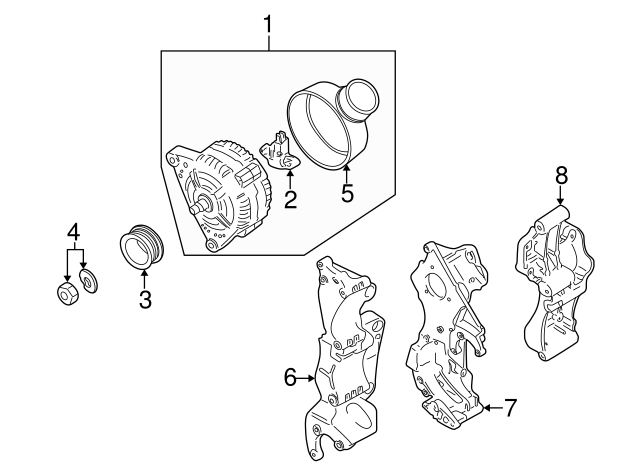 1
2
5
8
4
3
6
7