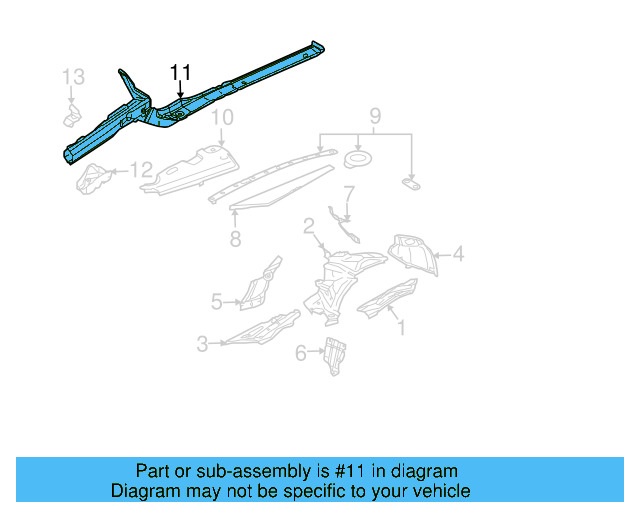 13
11
10
9
12
7
8
2
4
5
1
3
6

Part or sub-assembly is #11 in diagram
Diagram may not be specific to your vehicle