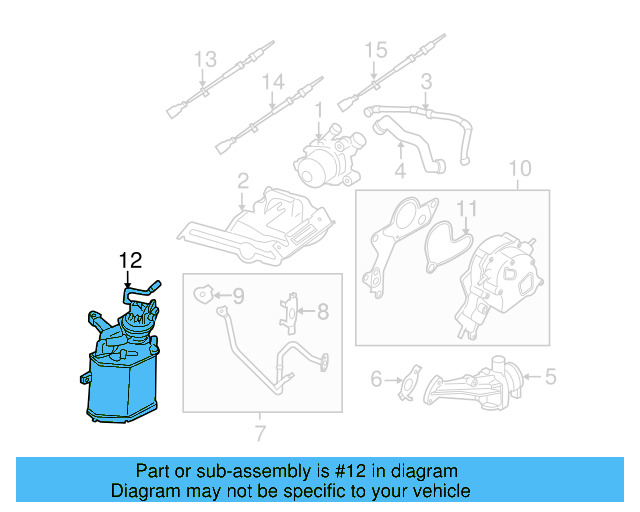 13
15
14
3
1
4
2
10
11
12
9
8
6
5
7

Part or sub-assembly is #12 in diagram
Diagram may not be specific to your vehicle