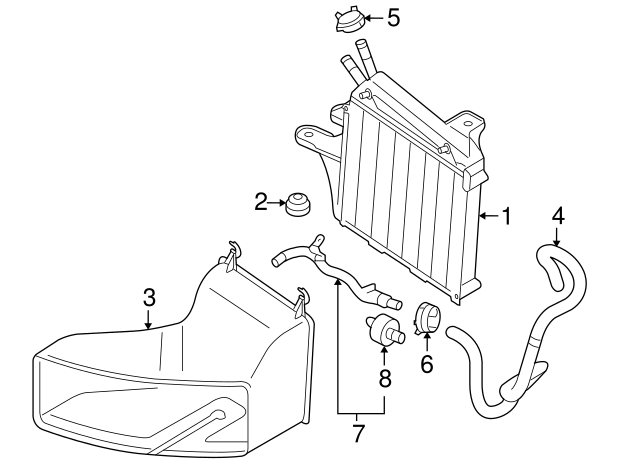 5
2
1
4
3
6
8
7