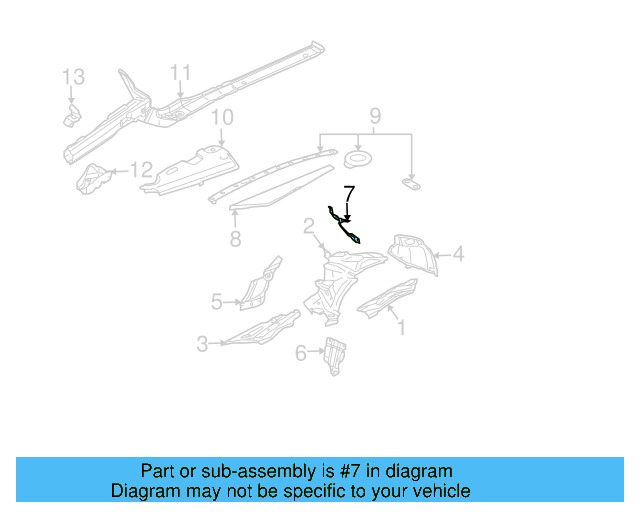 13
11
10
9
12
7
8
2
4
5
1
3
6

Part or sub-assembly is #7 in diagram
Diagram may not be specific to your vehicle