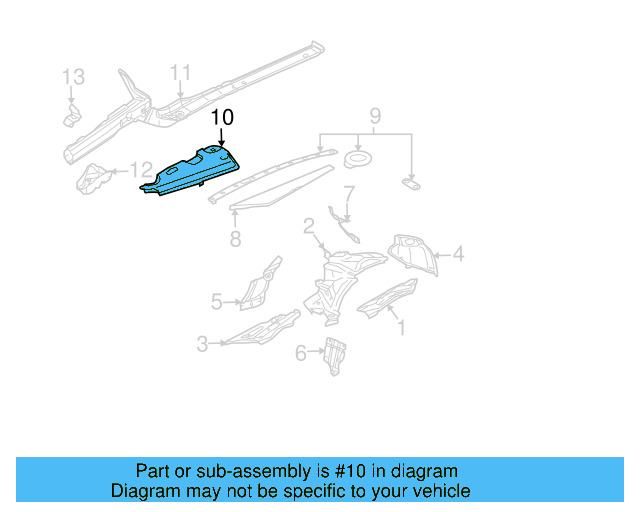 13
11
10
9
12
7
8
2
4
5
1
3
6

Part or sub-assembly is #10 in diagram
Diagram may not be specific to your vehicle