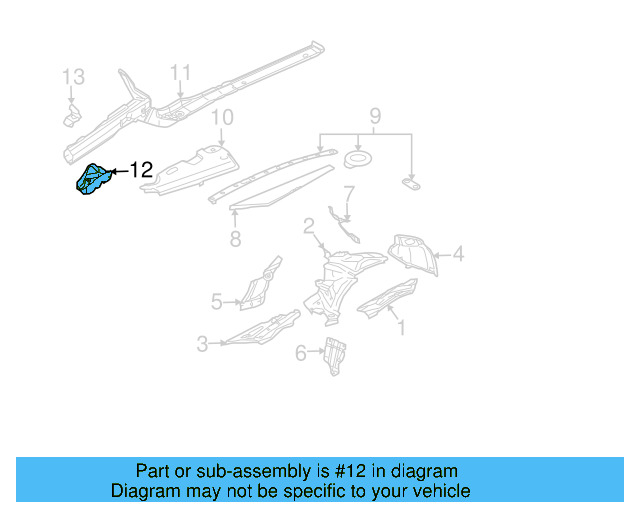 13
11
10
9
12
7
8
2
4
5
1
3
6

Part or sub-assembly is #12 in diagram
Diagram may not be specific to your vehicle