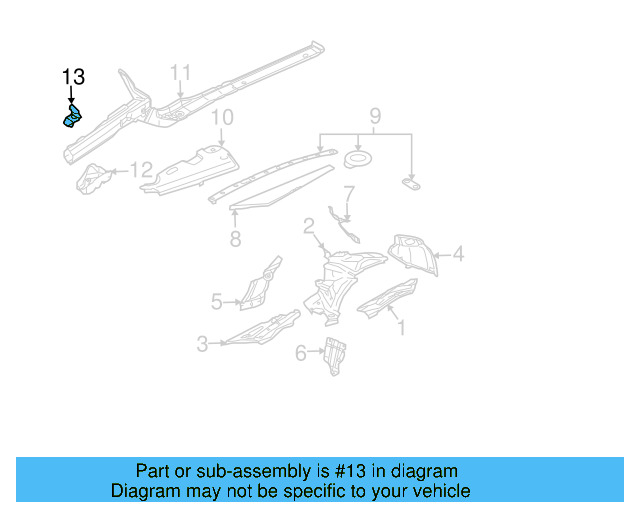 13
11
10
9
12
7
8
2
4
5
1
3
6

Part or sub-assembly is #13 in diagram
Diagram may not be specific to your vehicle