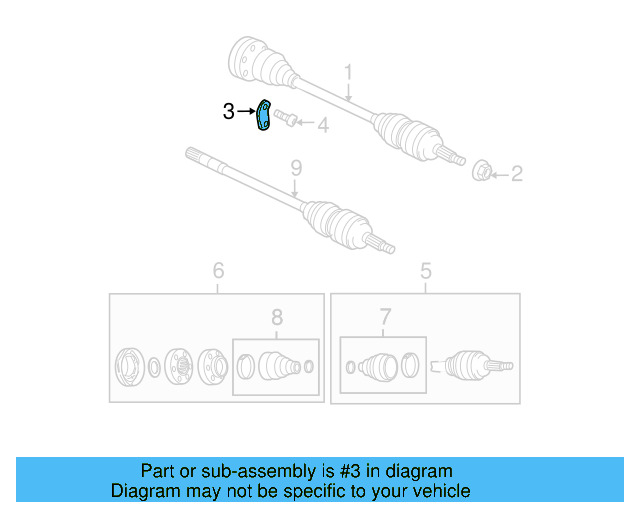 1
3
4
2
9
6
5
8
7

Part or sub-assembly is #3 in diagram
Diagram may not be specific to your vehicle