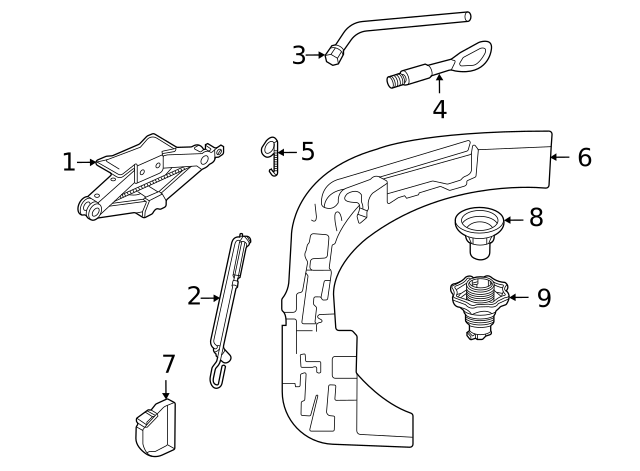 3
4
1
5
6
8
2
9
7