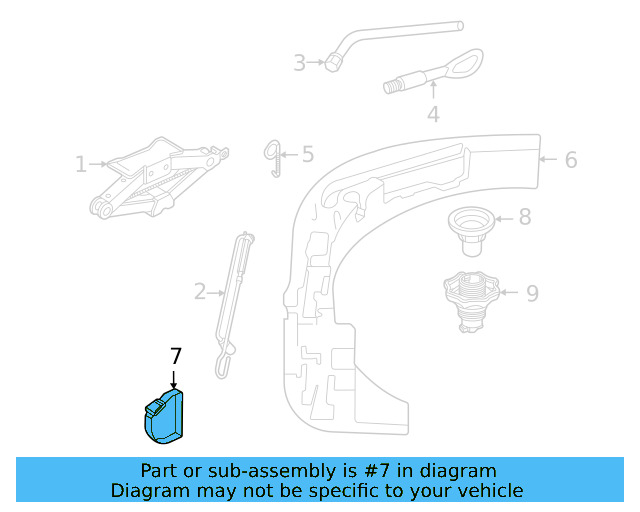 3
4
1
5
6
8
2
9
7

Part or sub-assembly is #7 in diagram
Diagram may not be specific to your vehicle