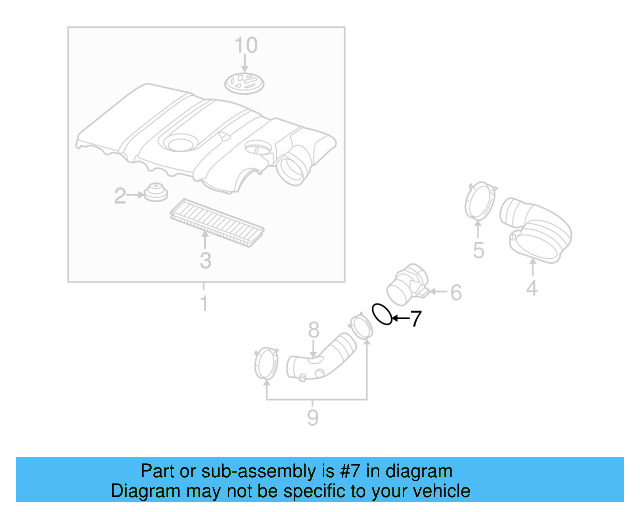 10

2

3

1

5

4

6

7

8

9

Part or sub-assembly is #7 in diagram
Diagram may not be specific to your vehicle