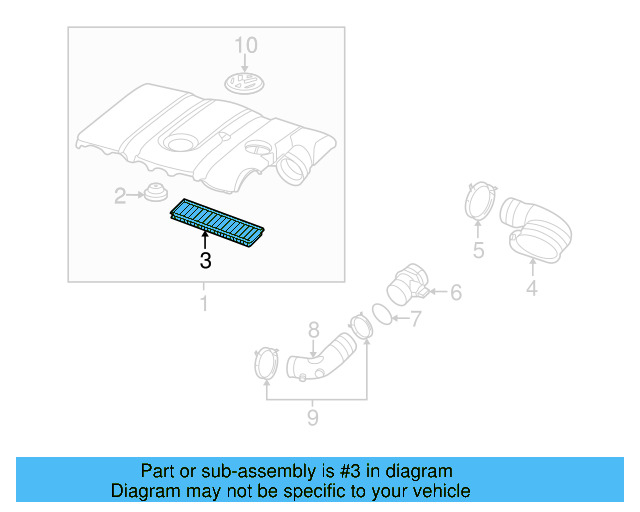 10

2

3

1

5

4

6

7

8

9

Part or sub-assembly is #3 in diagram
Diagram may not be specific to your vehicle