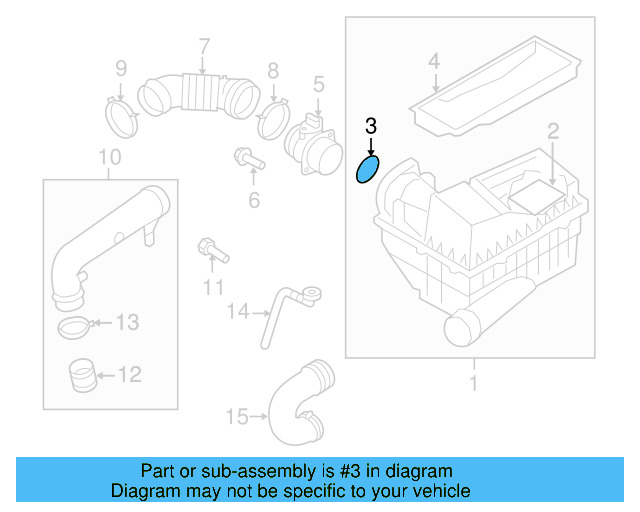 9
7
8
5
4
3
2
10
6
11
14
13
12
15
1

Part or sub-assembly is #3 in diagram
Diagram may not be specific to your vehicle