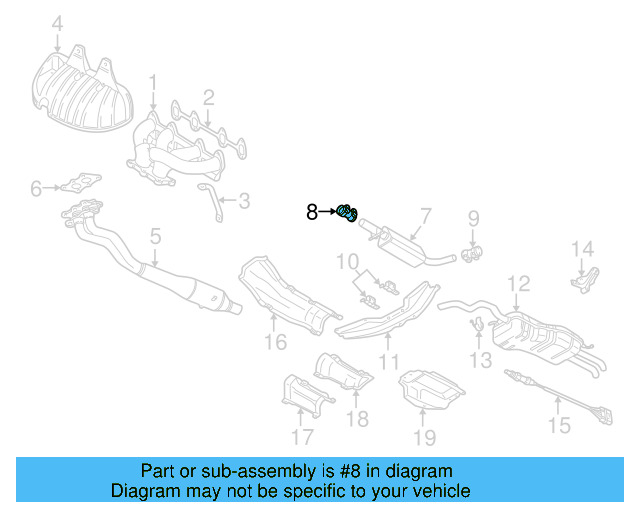 4
1
2
6
3
8
7
9
5
10
14
12
16
11
13
18
17
19
15

Part or sub-assembly is #8 in diagram
Diagram may not be specific to your vehicle