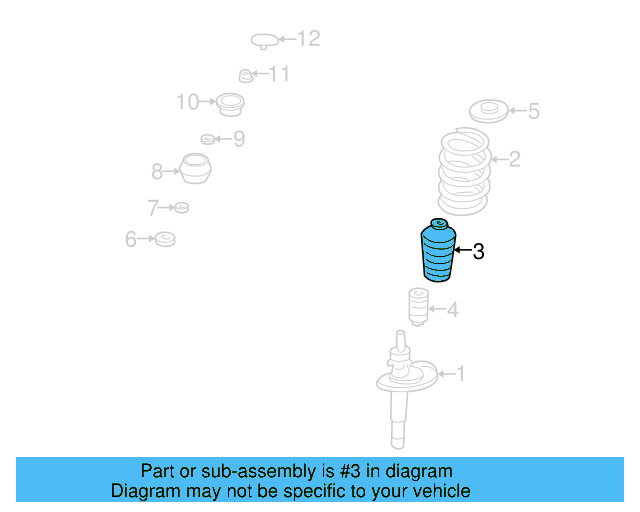 12
11
10
5
9
2
8
7
6
3
4
1

Part or sub-assembly is #3 in diagram
Diagram may not be specific to your vehicle