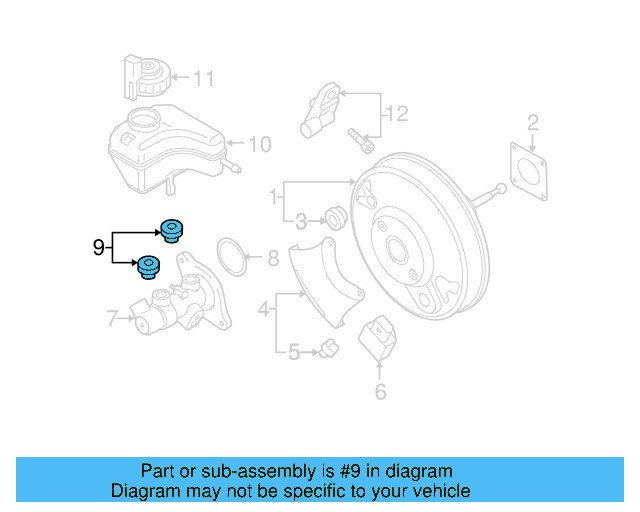 11
12
2
10
1
3
9
8
4
7
5
6

Part or sub-assembly is #9 in diagram
Diagram may not be specific to your vehicle