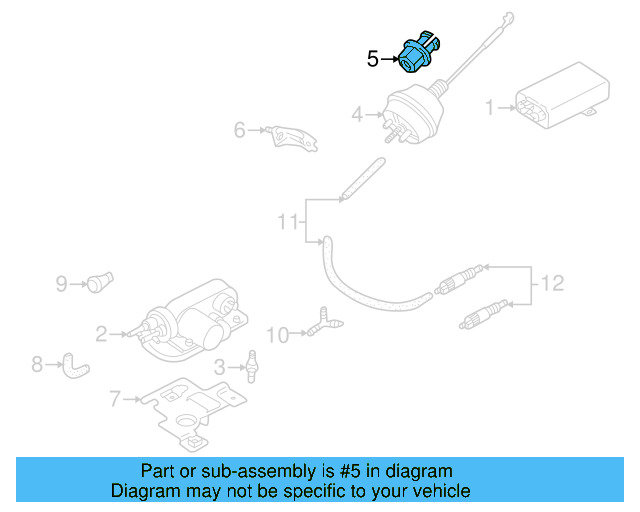 5
4
1
6
11
9
12
2
10
8
3
7

Part or sub-assembly is #5 in diagram
Diagram may not be specific to your vehicle