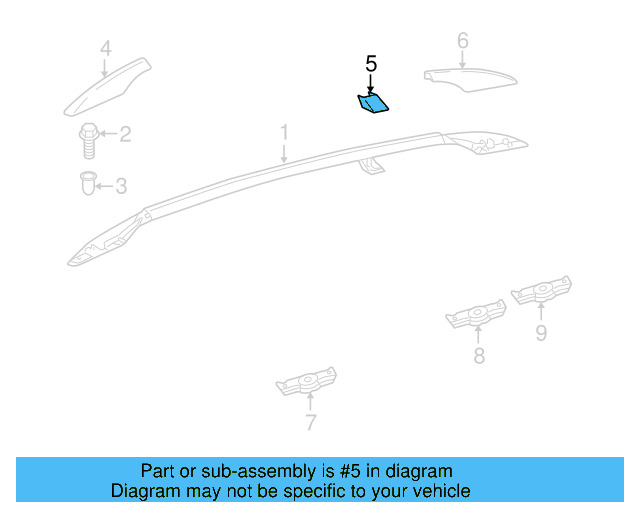 4

5

6

2

1

3

9

8

7

Part or sub-assembly is #5 in diagram
Diagram may not be specific to your vehicle