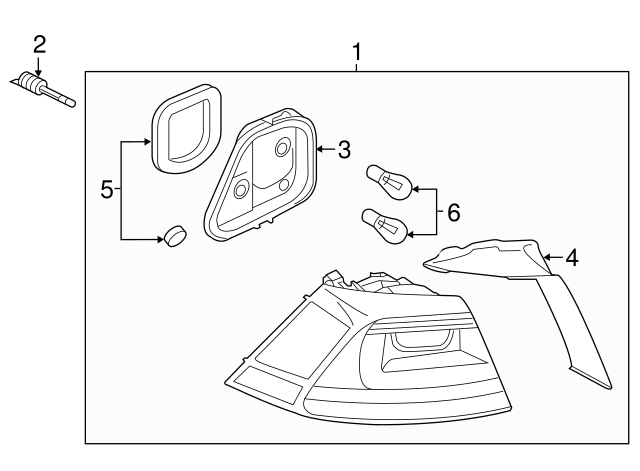 2

1

3

5

6

4