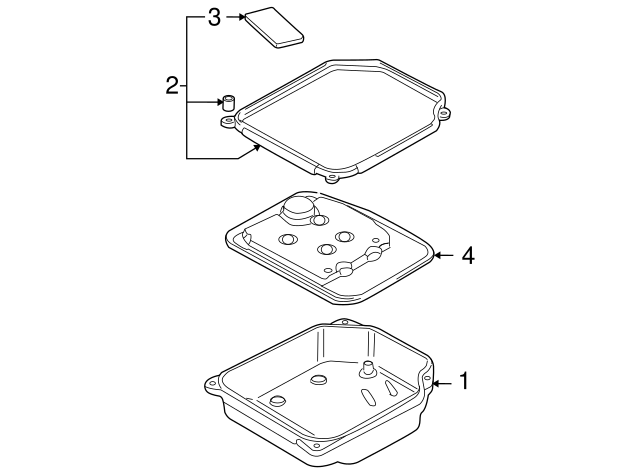 3
2
4
1