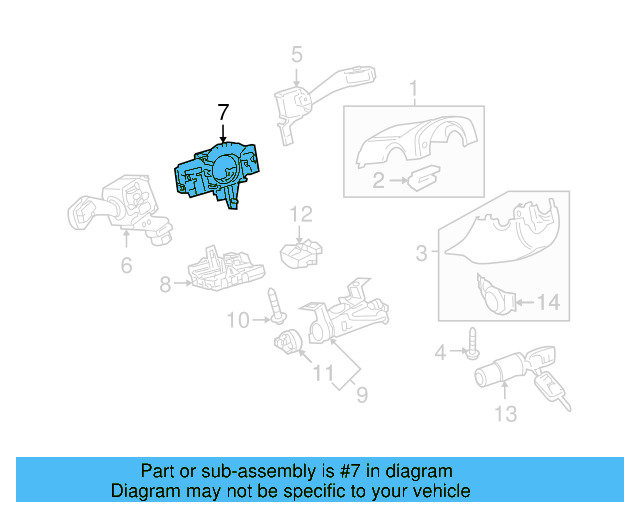 5

1

7

2

12

6

3

8

14

10

4

11

9

13

Part or sub-assembly is #7 in diagram
Diagram may not be specific to your vehicle