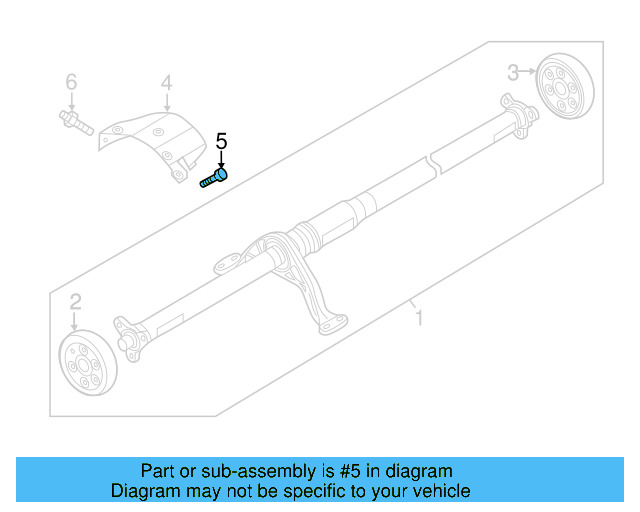 6
4
5
3
2
1

Part or sub-assembly is #5 in diagram
Diagram may not be specific to your vehicle