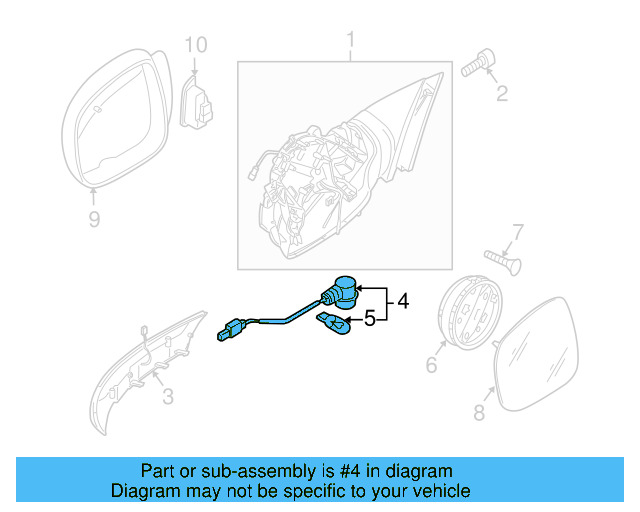 10
1
2
9
7
4
5
6
3
8

Part or sub-assembly is #4 in diagram
Diagram may not be specific to your vehicle