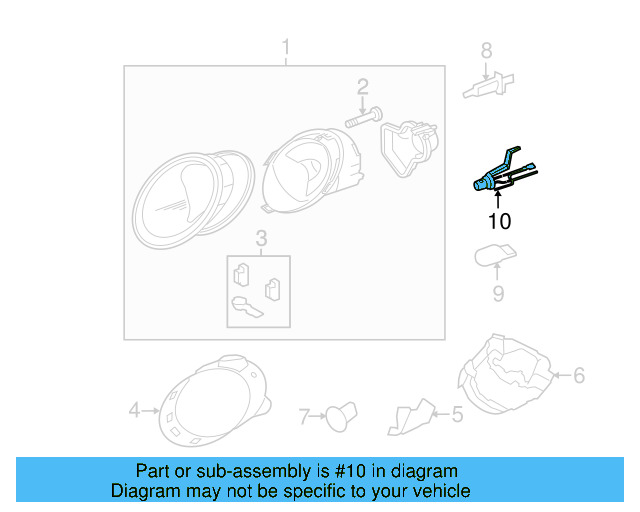 1
8
2
10
3
9
6
4
7
5
Part or sub-assembly is #10 in diagram
Diagram may not be specific to your vehicle