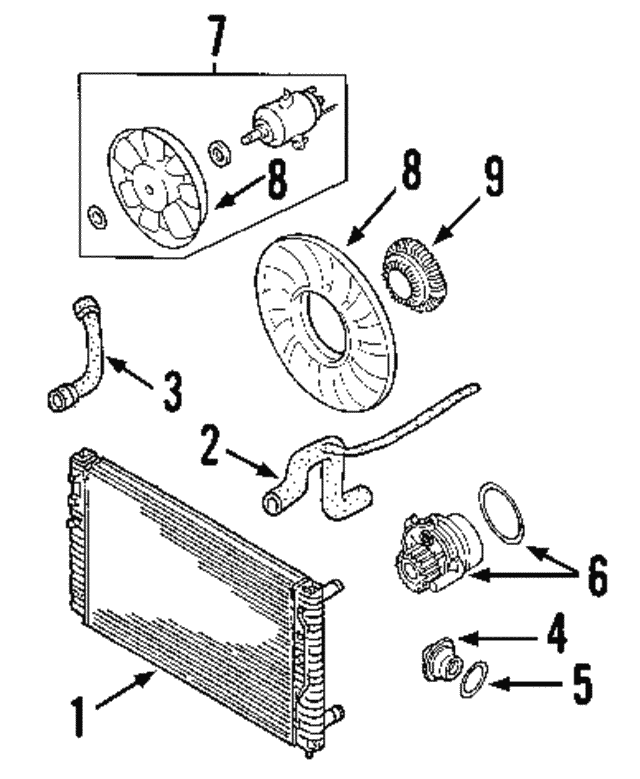 7
8
8
9
3
2
6
4
5
1