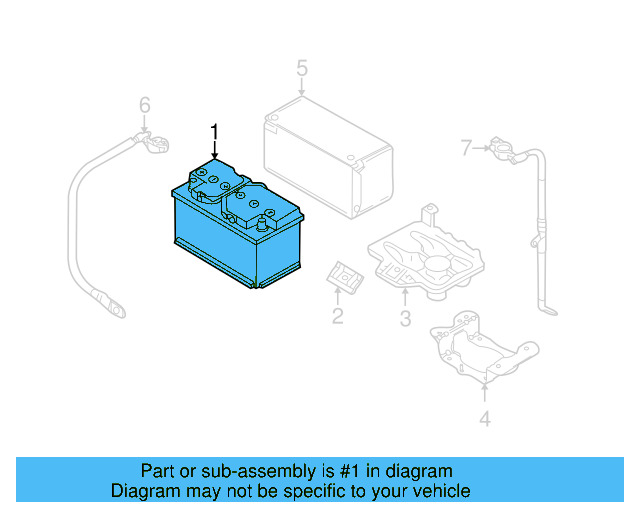 5
6
1
7
2
3
4

Part or sub-assembly is #1 in diagram
Diagram may not be specific to your vehicle